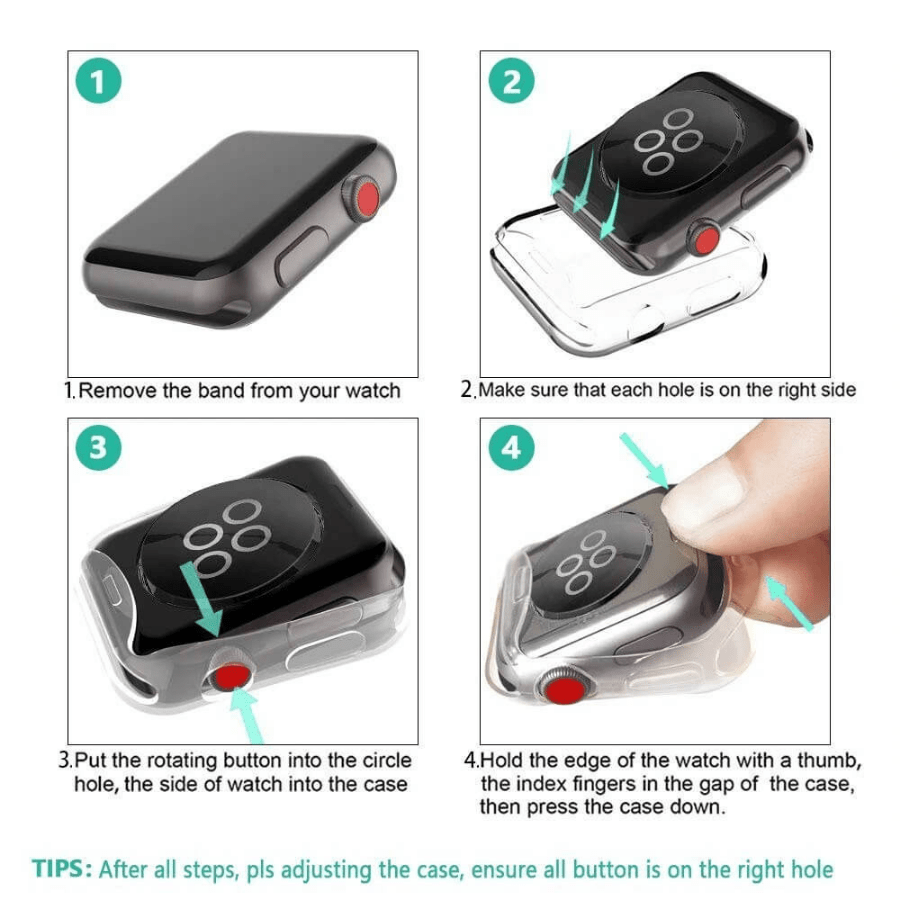 1

1.Remove the band from your watch

2

2.Make sure that each hole is on the right side

3

3.Put the rotating button into the circle hole, the side of watch into the case

4

4.Hold the edge of the watch with a thumb, the index fingers in the gap of the case, then press the case down.

TIPS: After all steps, pls adjusting the case, ensure all button is on the right hole